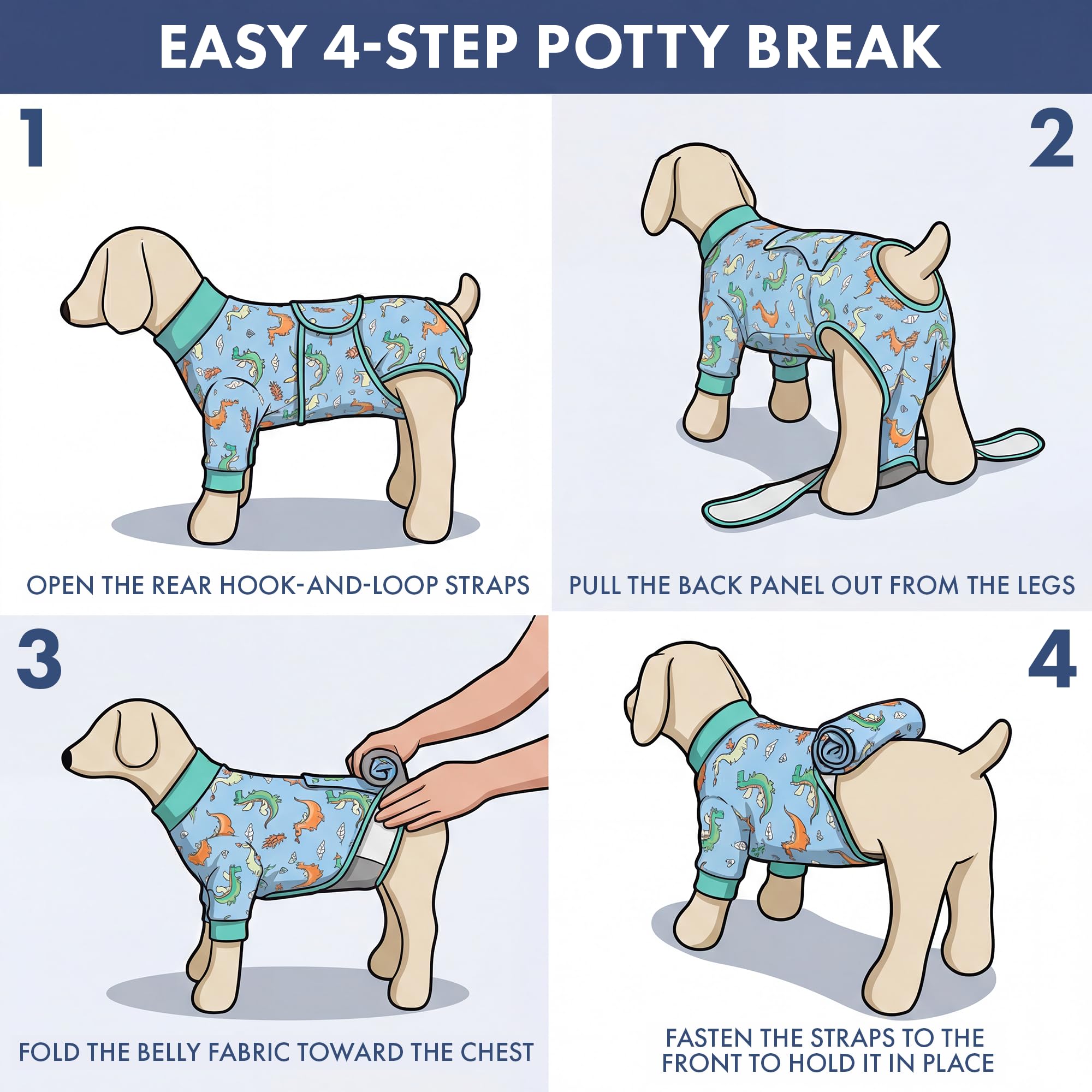 EASY 4-STEP POTTY BREAK

1

OPEN THE REAR HOOK-AND-LOOP STRAPS

2

PULL THE BACK PANEL OUT FROM THE LEGS

3

FOLD THE BELLY FABRIC TOWARD THE CHEST

4

FASTEN THE STRAPS TO THE FRONT TO HOLD IT IN PLACE