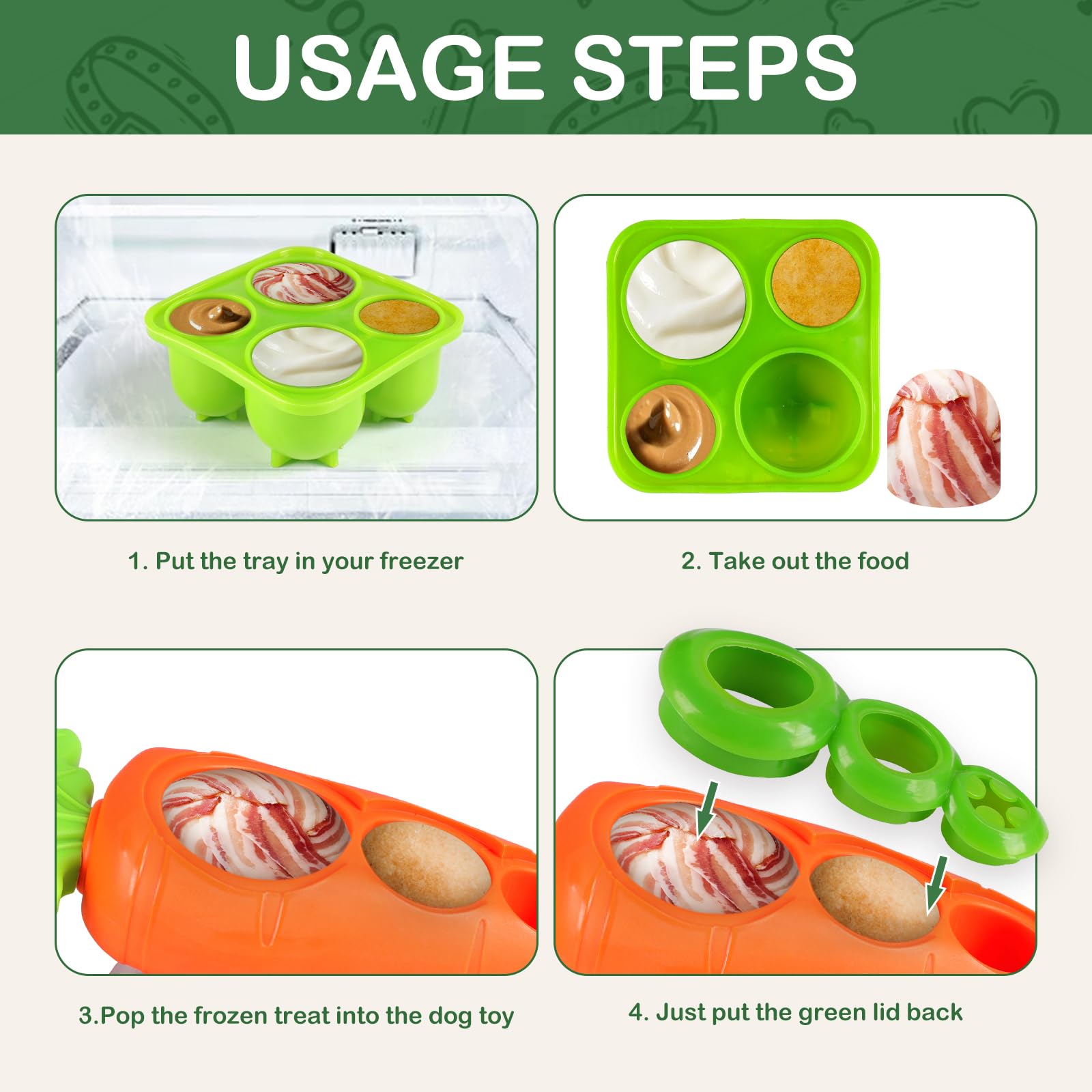 USAGE STEPS

1. Put the tray in your freezer

2. Take out the food

3.Pop the frozen treat into the dog toy

4. Just put the green lid back