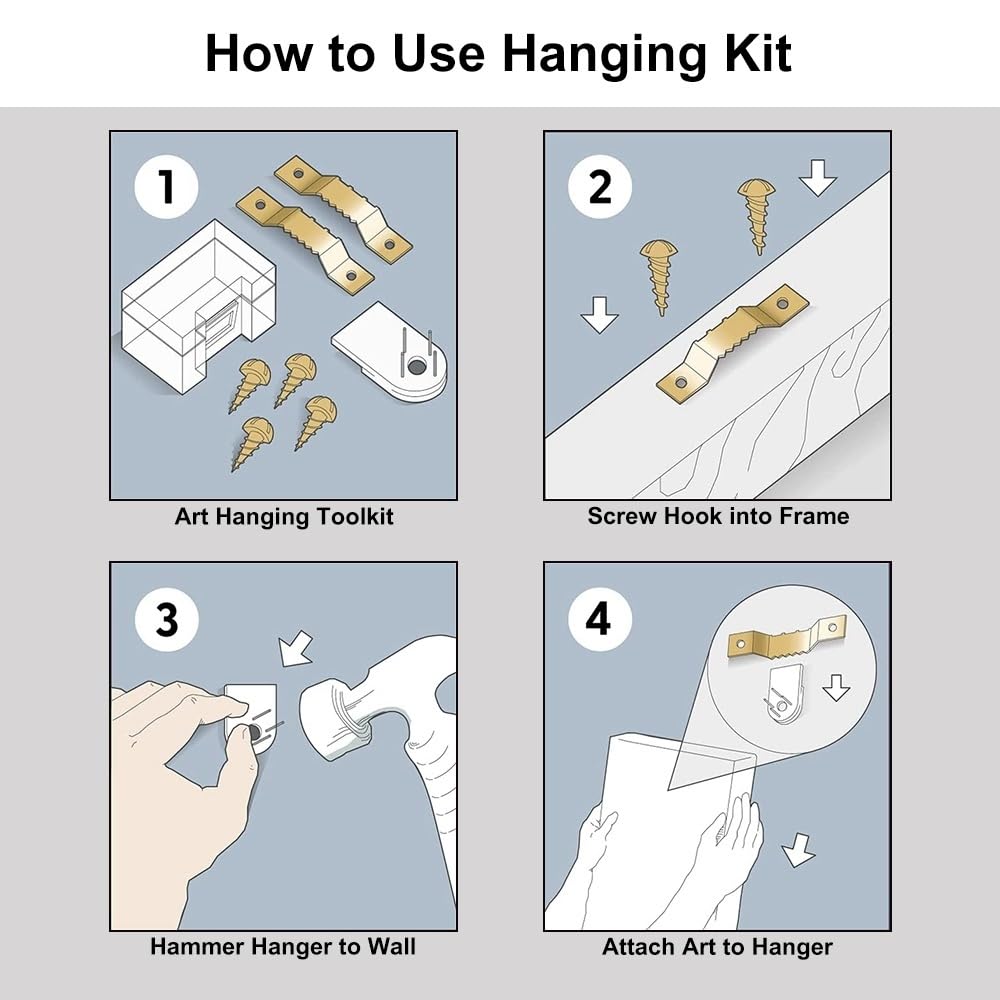 How to Use Hanging Kit

1

Art Hanging Toolkit

2

Screw Hook into Frame

3

Hammer Hanger to Wall

4

Attach Art to Hanger